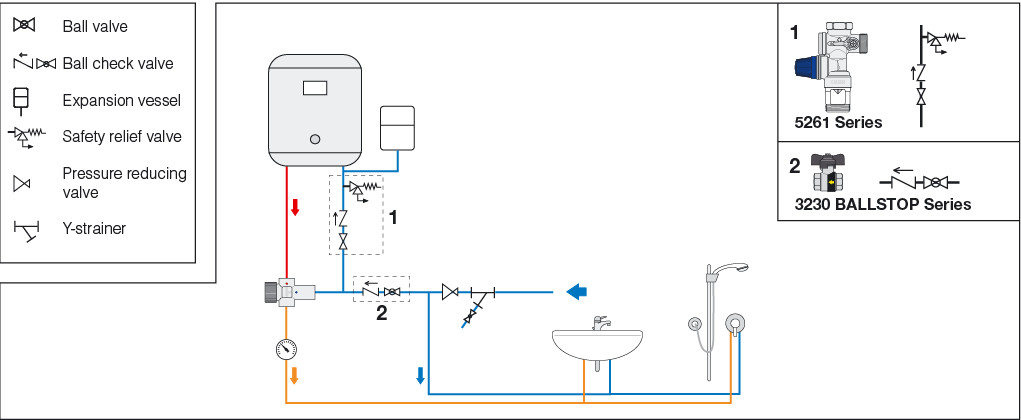 Ball valve
Ball check valve
Expansion vessel
Safety relief valve
Pressure reducing valve
Y-strainer

1
2

1
5261 Series

2
3230 BALLSTOP Series