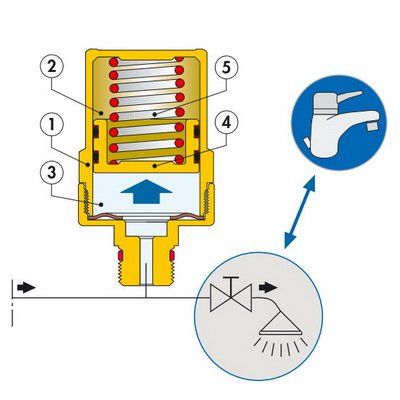 2
5
1
4
3