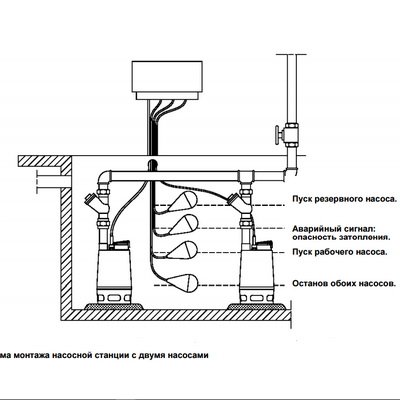 Пуск резервного насоса.

Аварийный сигнал: опасность затопления.

Пуск рабочего насоса.

Останов обоих насосов.

ма монтажа насосной станции с двумя насосами