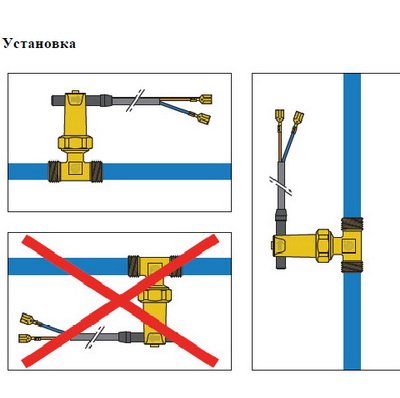 Установка